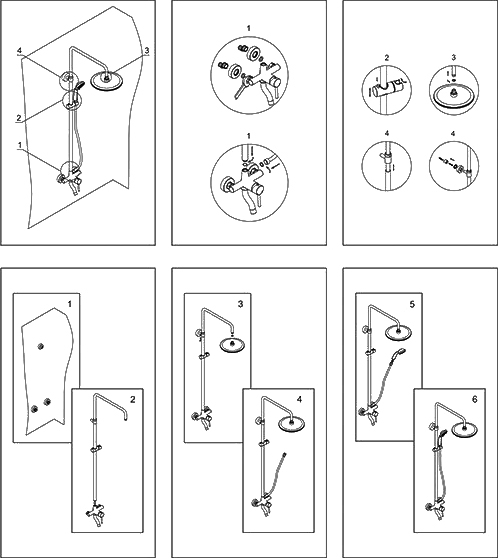 4
3
2
1

1
1

2
3
4
4

1
2

3
4

5
6