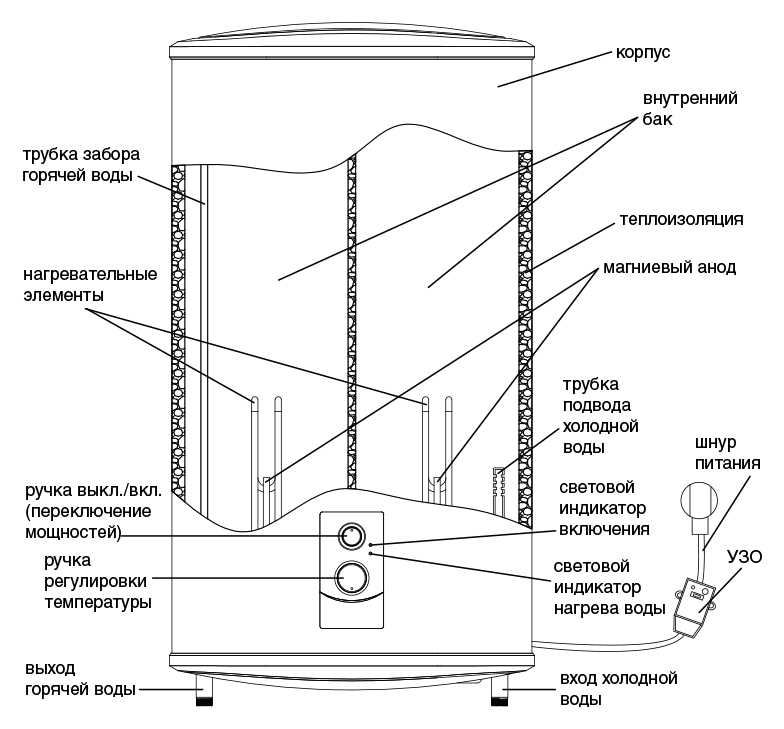 корпус

внутренний бак

трубка забора горячей воды

теплоизоляция

нагревательные элементы

магниевый анод

трубка подвода холодной воды

шнур питания

ручка выкл./вкл. (переключение мощностей)

световой индикатор включения

ручка регулировки температуры

световой индикатор нагрева воды

УЗО

выход горячей воды

вход холодной воды