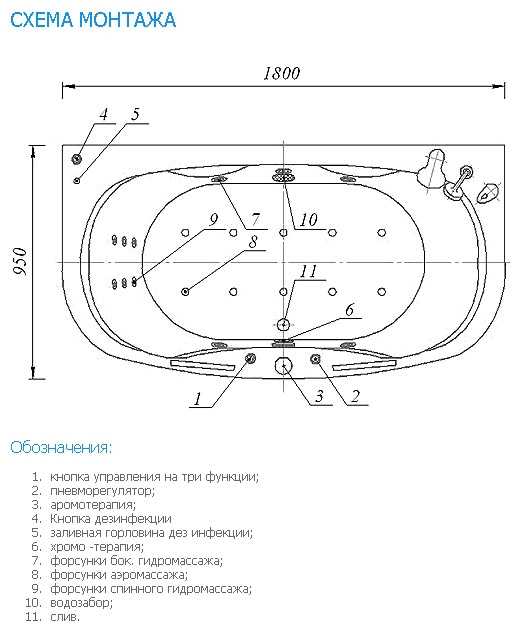 СХЕМА МОНТАЖА

1800

950

4 5

9 7 10

8

11

6

1 3 2

Обозначения:

1. кнопка управления на три функции;
2. пневморегулятор;
3. аромотерапия;
4. Кнопка дезинфекции
5. заливная горловина дез инфекции;
6. хромо -терапия;
7. форсунки бок. гидромассажа;
8. форсунки аэромассажа;
9. форсунки спинного гидромассажа;
10. водозабор;
11. слив.