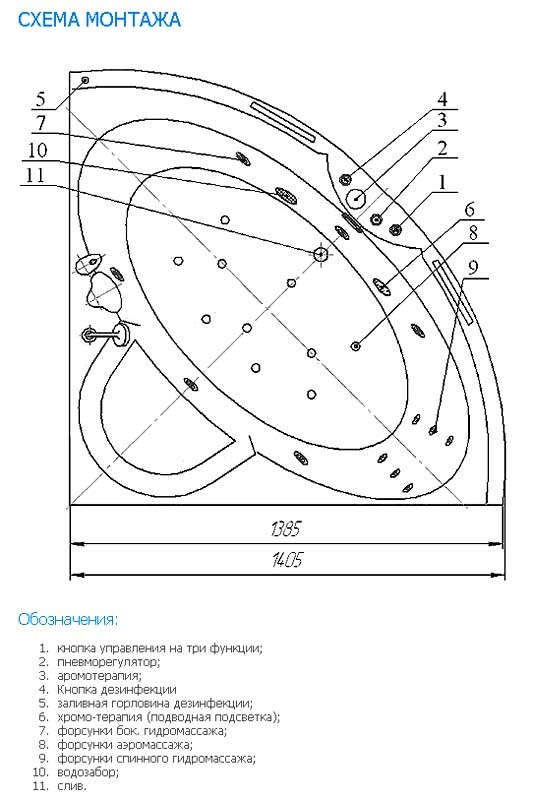 СХЕМА МОНТАЖА

5
7
10
11
4
3
2
1
6
8
9

1385
1405

Обозначения:

1. кнопка управления на три функции;
2. пневморегулятор;
3. аромотерапия;
4. Кнопка дезинфекции
5. заливная горловина дезинфекции;
6. хромо-терапия (подводная подсветка);
7. форсунки бок. гидромассажа;
8. форсунки аэромассажа;
9. форсунки спинного гидромассажа;
10. водозабор;
11. слив.