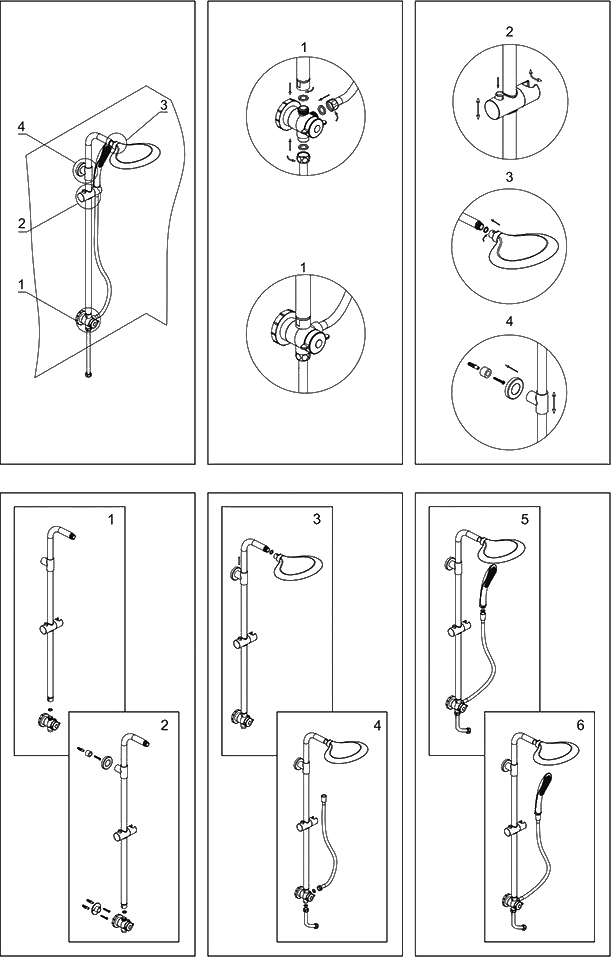 4
3
2
1

1

1

2

3

4

1

2

3

4

5

6