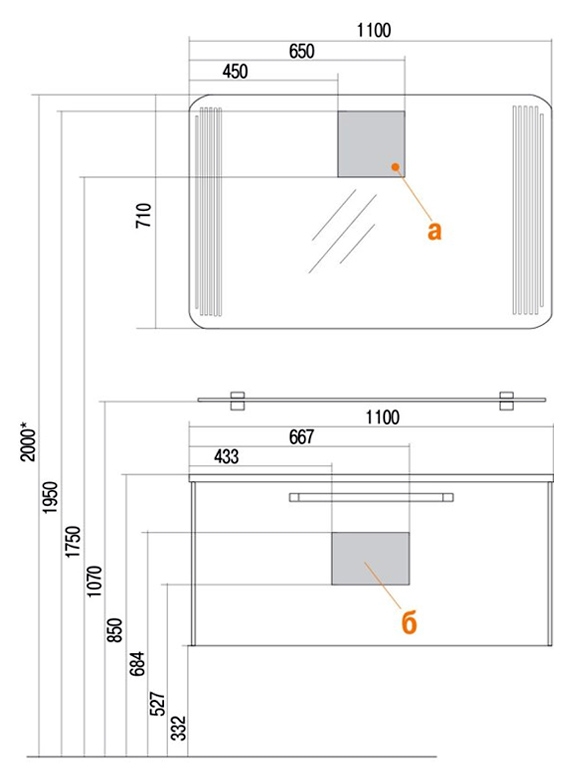 1100
650
450
710
а
1100
667
433
б
2000*
1950
1750
1070
850
684
527
332