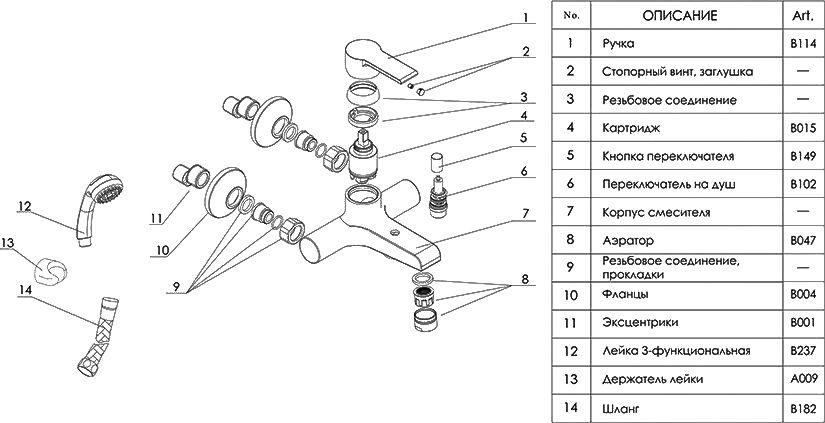 1
2
3
4
5
6
7
8
9
10
11
12
13
14

| No. | ОПИСАНИЕ | Art. |
|---|---|---|
| 1 | Ручка | B114 |
| 2 | Стопорный винт, заглушка | — |
| 3 | Резьбовое соединение | — |
| 4 | Картридж | B015 |
| 5 | Кнопка переключателя | B149 |
| 6 | Переключатель на душ | B102 |
| 7 | Корпус смесителя | — |
| 8 | Аэратор | B047 |
| 9 | Резьбовое соединение, прокладки | — |
| 10 | Фланцы | B004 |
| 11 | Эксцентрики | B001 |
| 12 | Лейка 3-функциональная | B237 |
| 13 | Держатель лейки | A009 |
| 14 | Шланг | B182 |